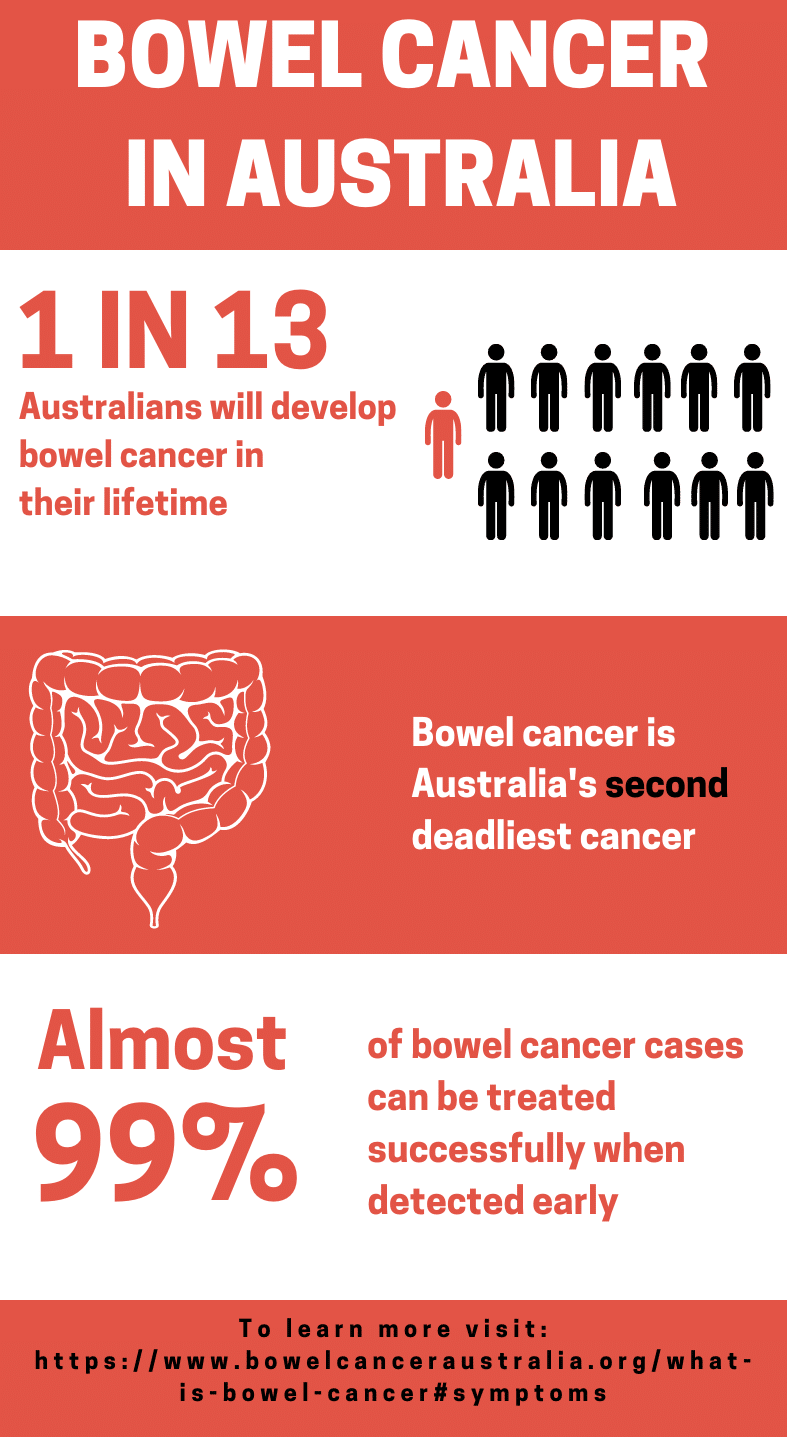 BOWEL CANCER IN AUSTRALIA

1 IN 13
Australians will develop bowel cancer in their lifetime

Bowel cancer is Australia's second deadliest cancer

Almost 99%
of bowel cancer cases can be treated successfully when detected early

To learn more visit:
https://www.bowelcanceraustralia.org/what-is-bowel-cancer#symptoms